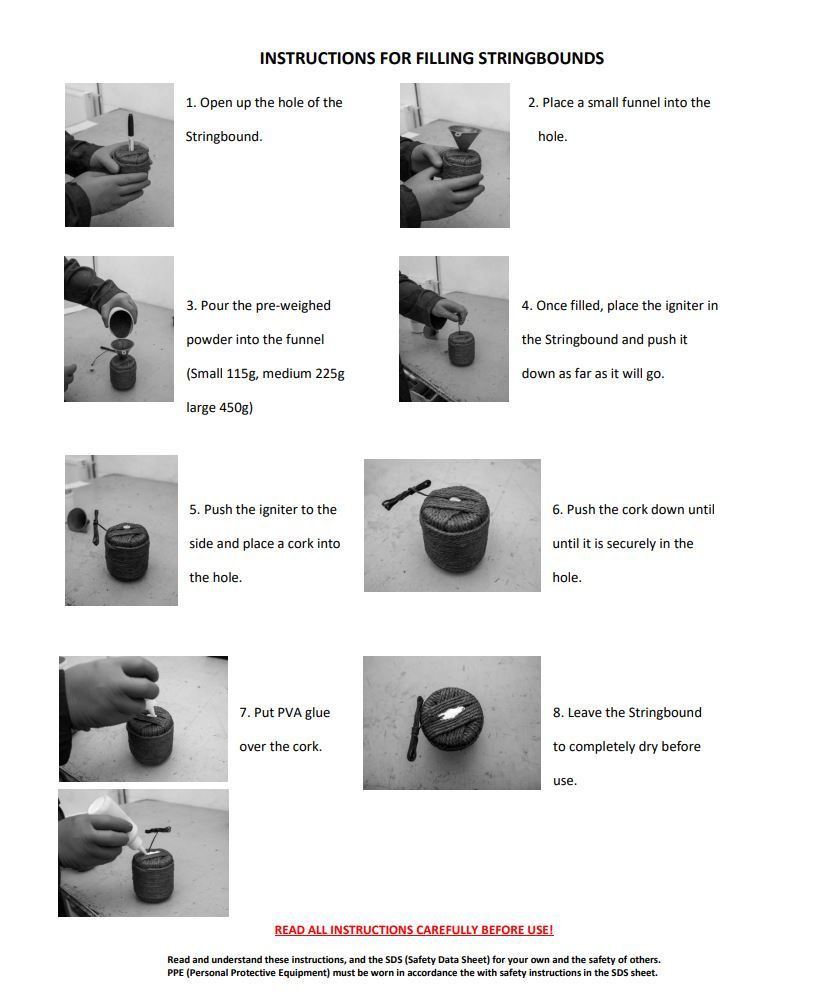 INSTRUCTIONS FOR FILLING STRINGBOUNDS

1. Open up the hole of the Stringbound.

2. Place a small funnel into the hole.

3. Pour the pre-weighed powder into the funnel (Small 115g, medium 225g large 450g)

4. Once filled, place the igniter in the Stringbound and push it down as far as it will go.

5. Push the igniter to the side and place a cork into the hole.

6. Push the cork down until until it is securely in the hole.

7. Put PVA glue over the cork.

8. Leave the Stringbound to completely dry before use.

READ ALL INSTRUCTIONS CAREFULLY BEFORE USE!

Read and understand these instructions, and the SDS (Safety Data Sheet) for your own and the safety of others. PPE (Personal Protective Equipment) must be worn in accordance the with safety instructions in the SDS sheet.