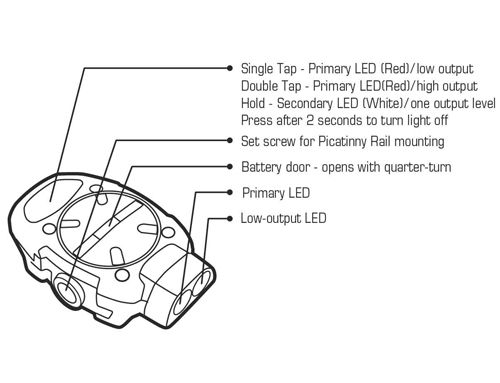 Single Tap - Primary LED (Red)/low output
Double Tap - Primary LED(Red)/high output
Hold - Secondary LED (White)/one output level
Press after 2 seconds to turn light off

Set screw for Picatinny Rail mounting

Battery door - opens with quarter-turn

Primary LED

Low-output LED